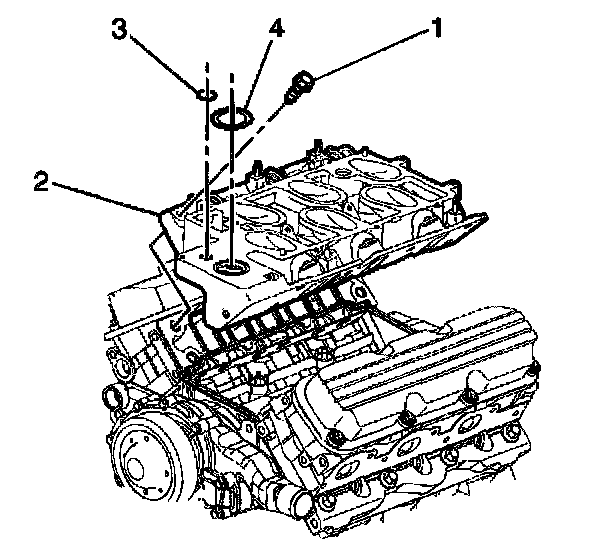 3
4
1
2