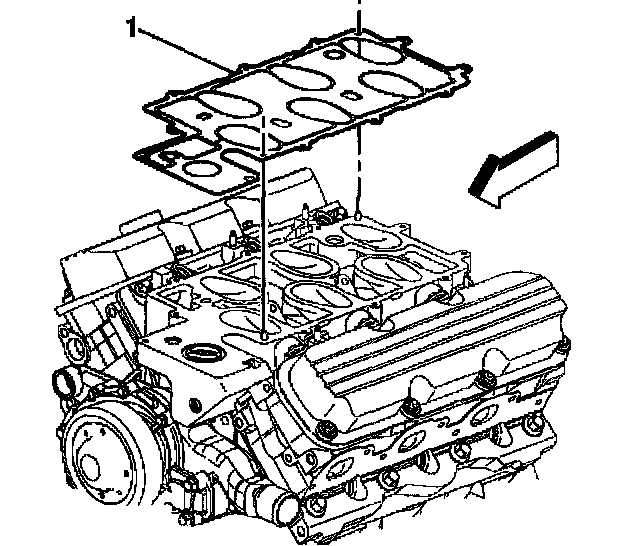 1