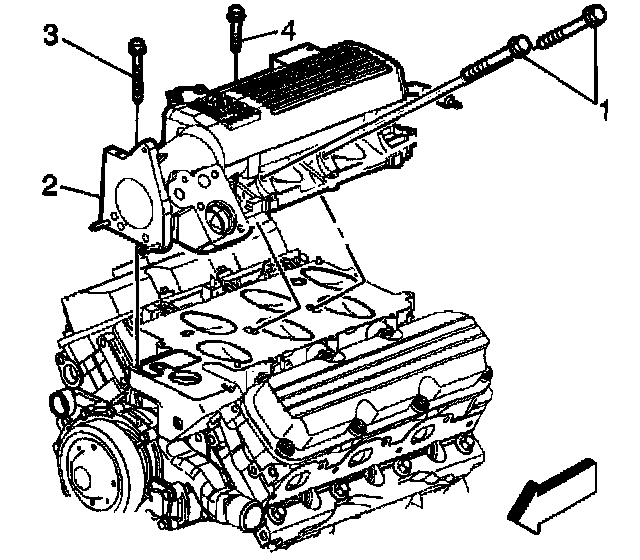 3
4
1
2