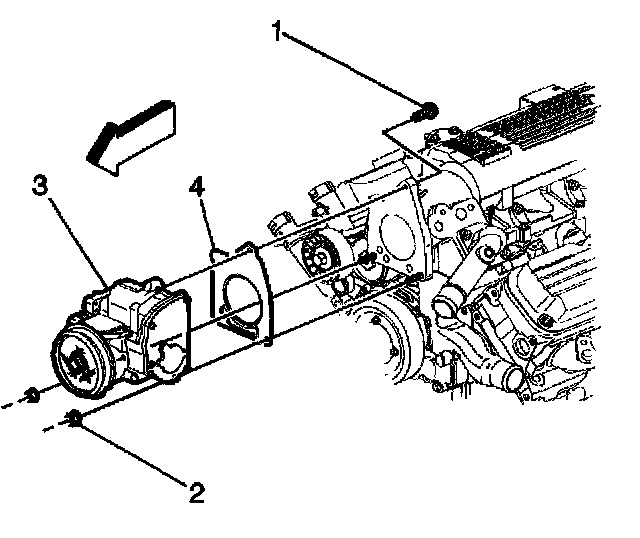 1
3
4
2