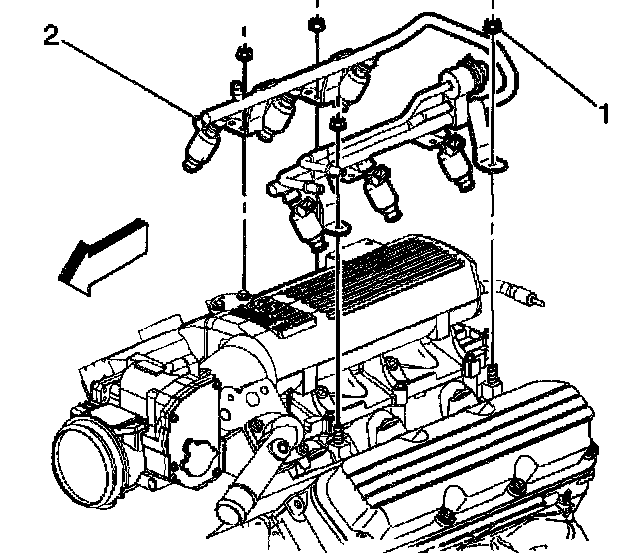 2
1