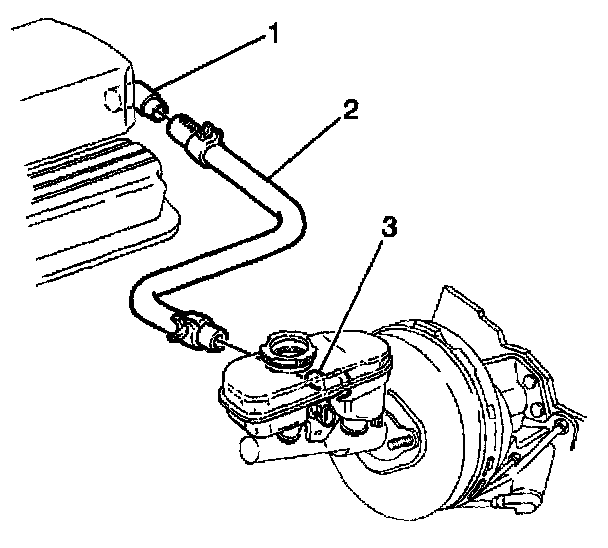 1
2
3