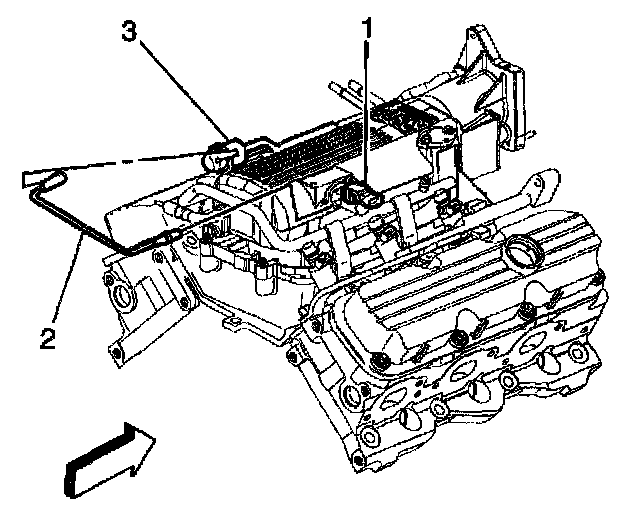 3
1
2