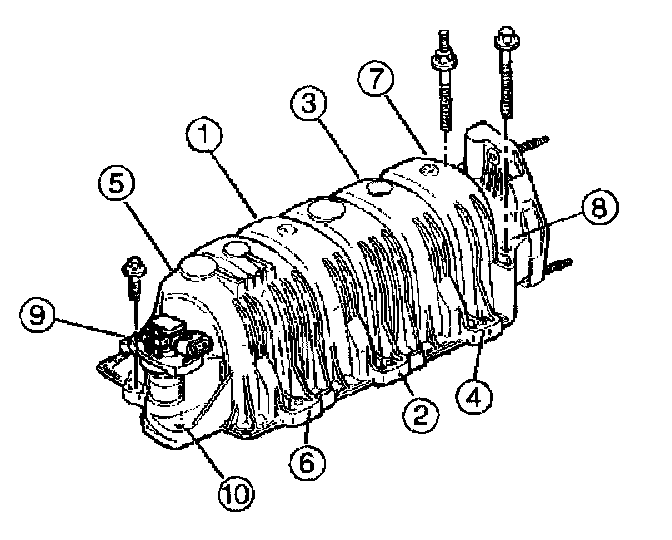 7
3
1
5
8
9
4
2
6
10