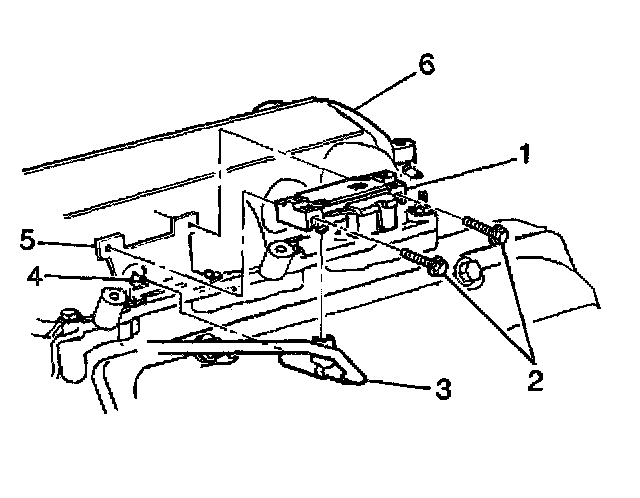 6
1
5
4
2
3