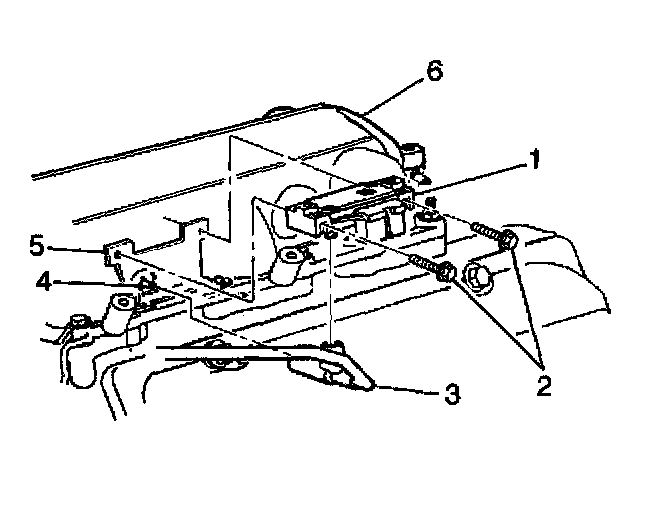 6
1
5
4
2
3