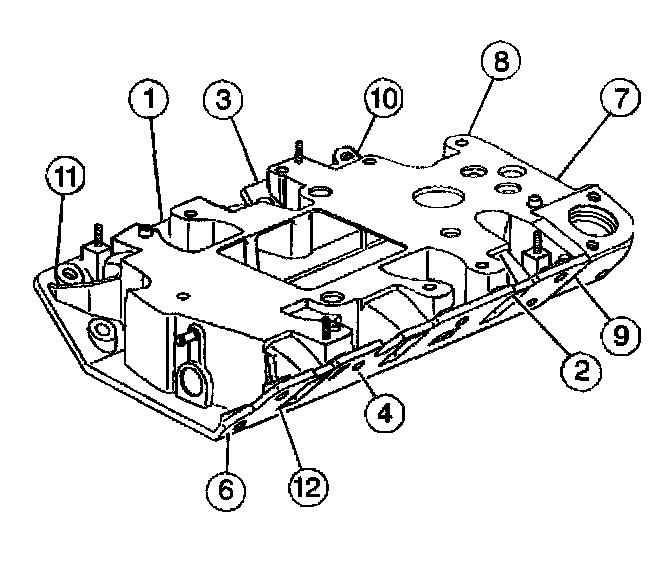 8
1
3
10
7
11
9
2
4
6
12