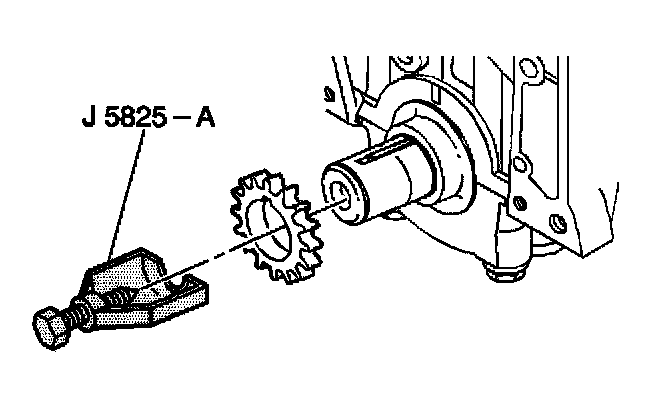 J 5825 – A