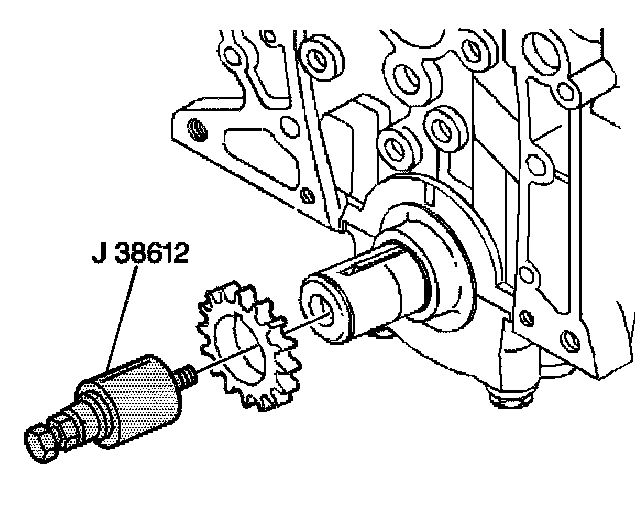 J 38612