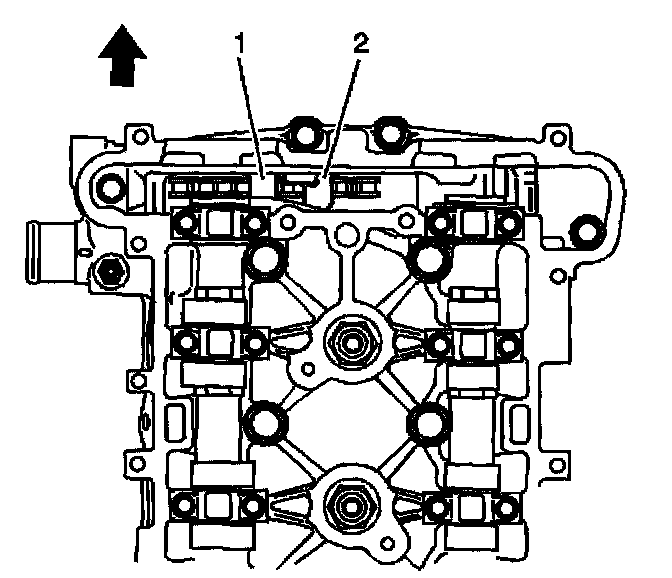 1
2