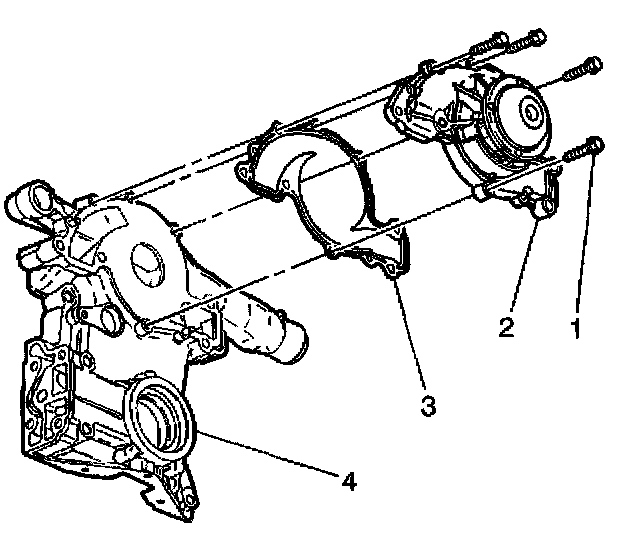 2
1
3
4