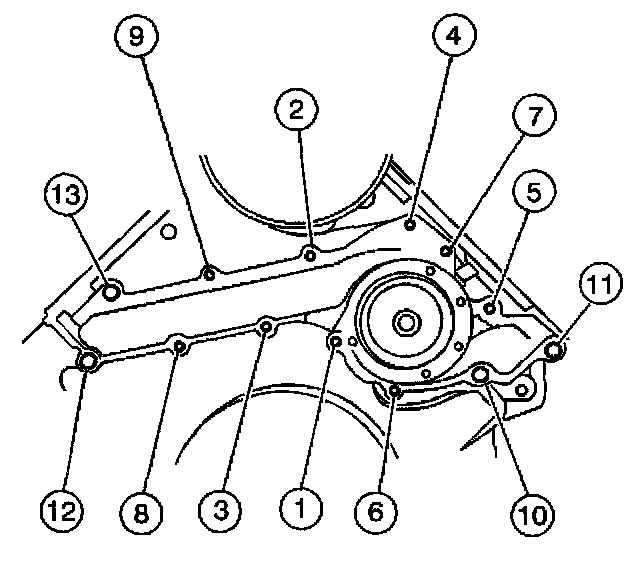 9
4
2
7
13
5
11
12
8
3
1
6
10