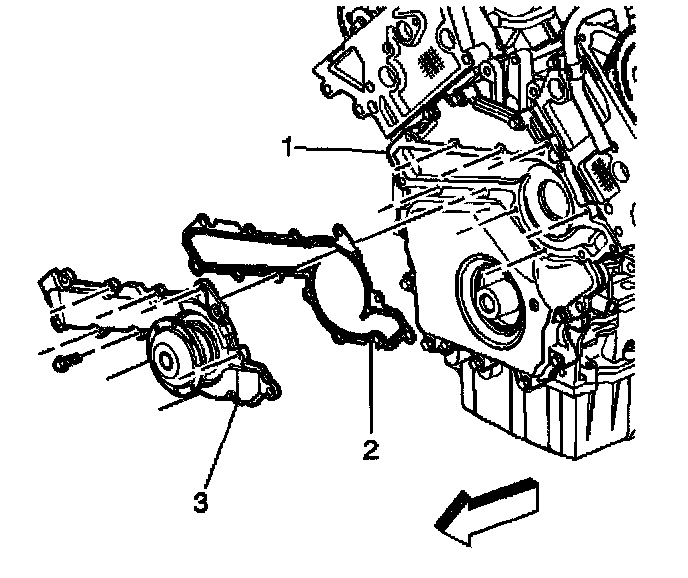 1
2
3