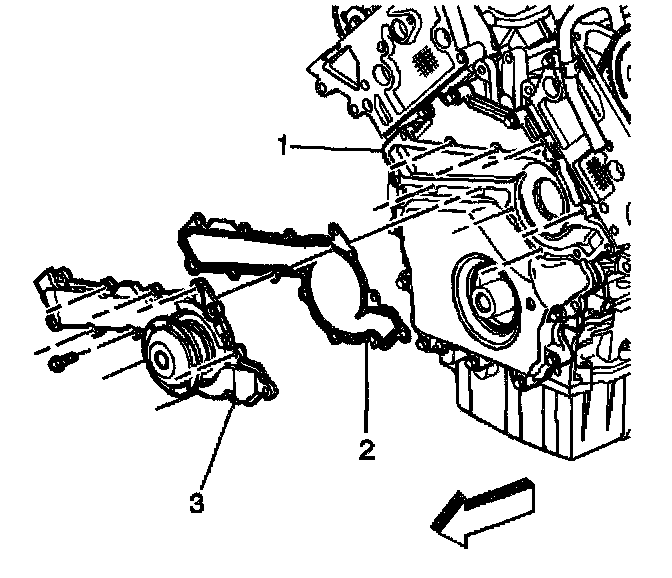 1
2
3