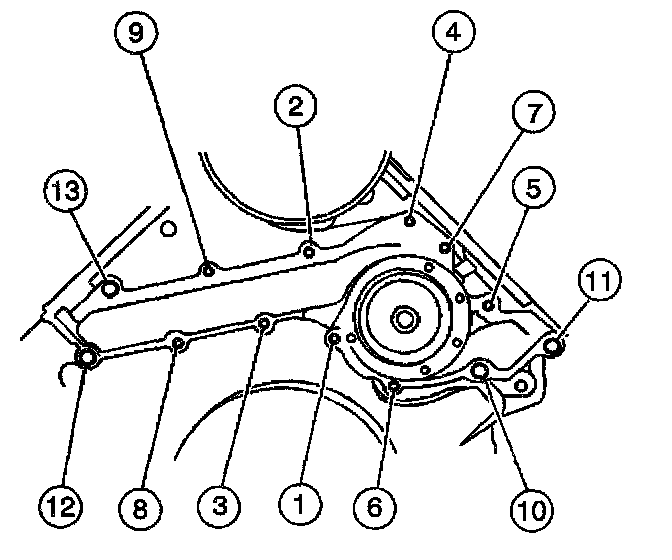 9
4
2
7
13
5
11
12
8
3
1
6
10