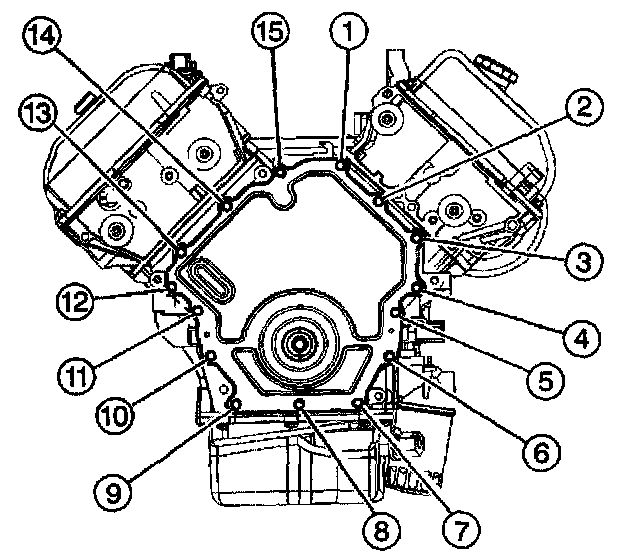 14
15
1
13
2
3
12
4
11
5
10
6
9
8
7