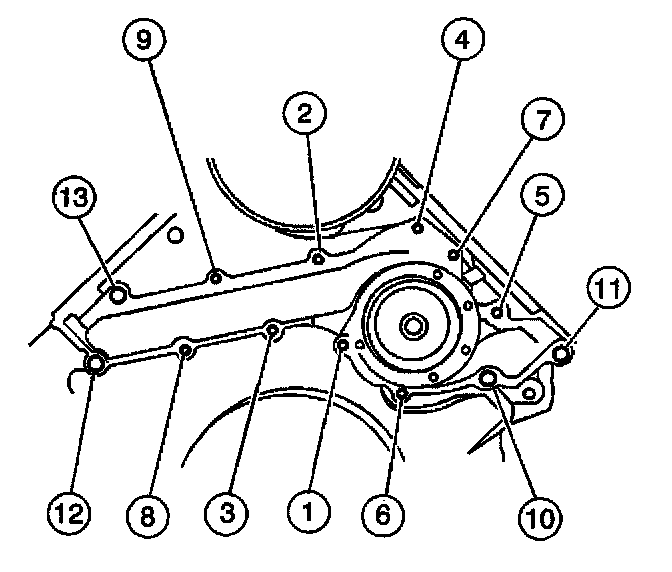 9
4
2
7
13
5
11
12
8
3
1
6
10