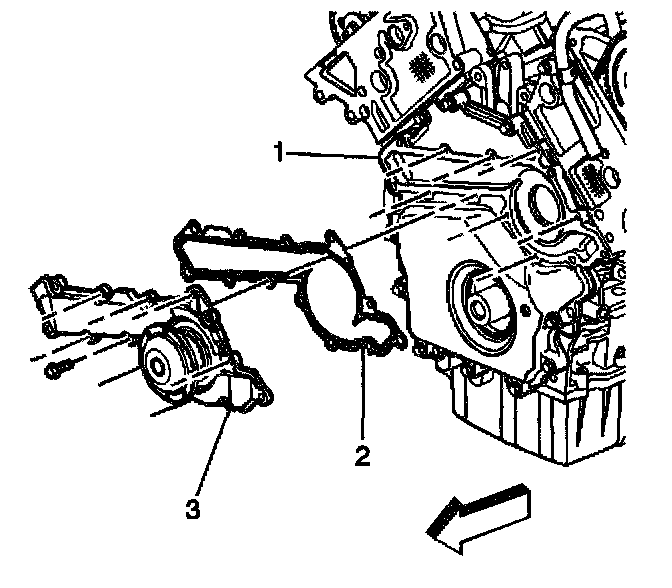 1
2
3