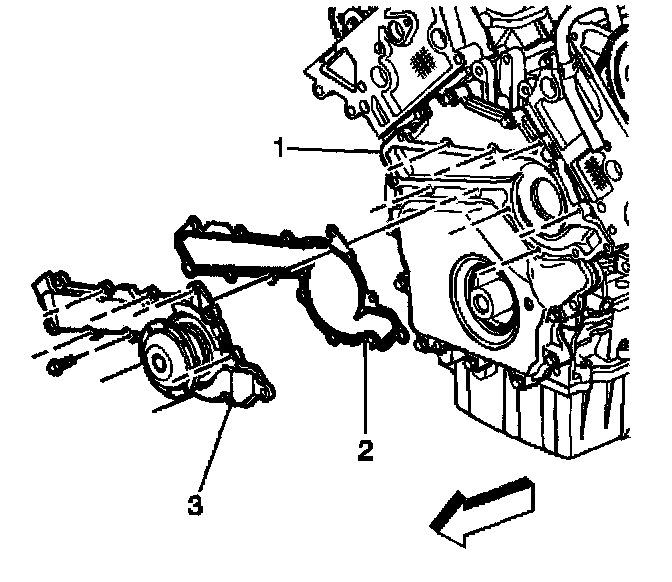 1
2
3