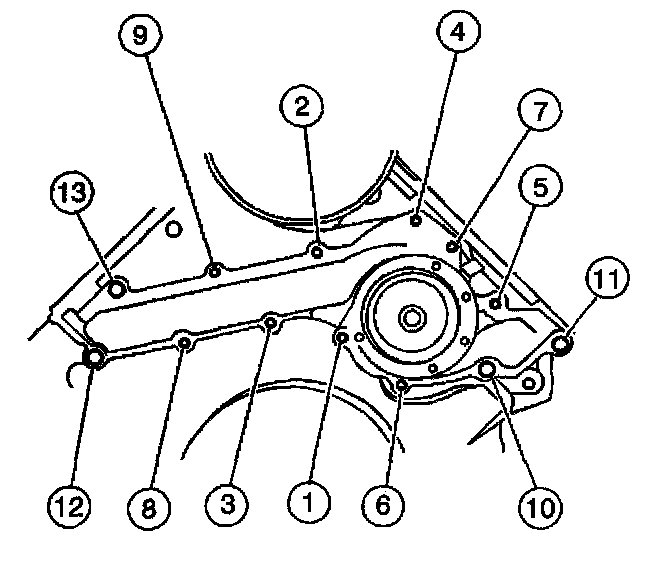 9
4
2
7
13
5
11
12
8
3
1
6
10