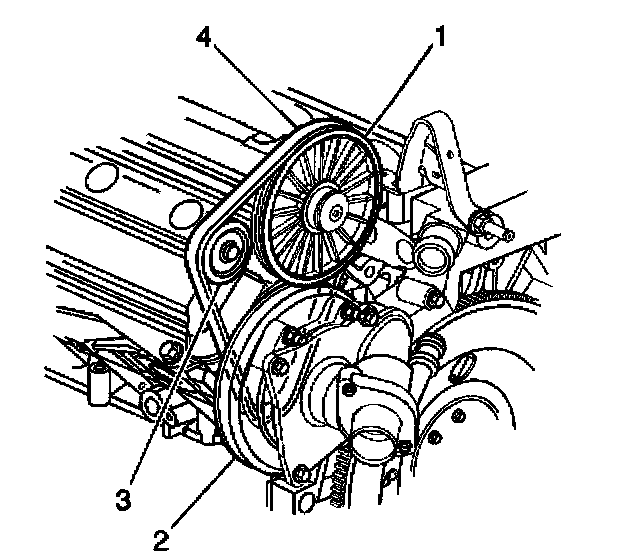 4
1
3
2