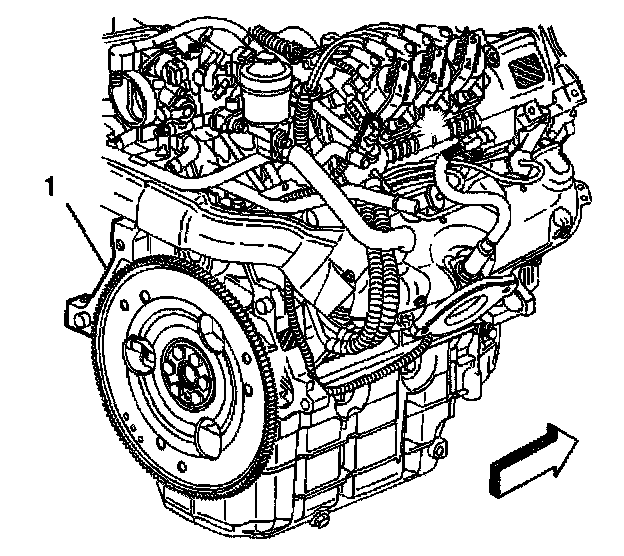 1