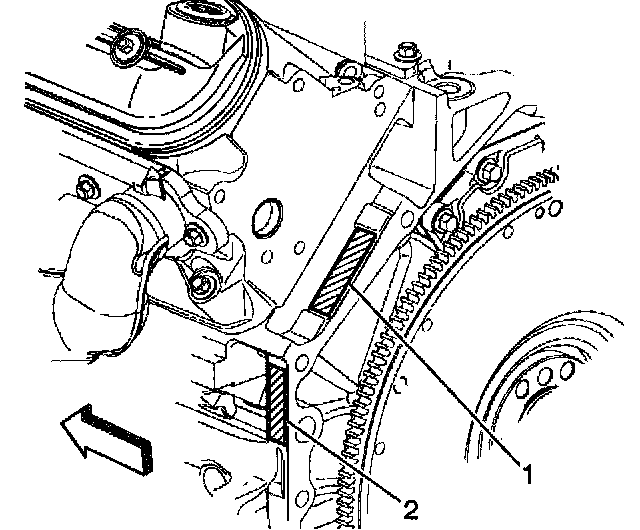 1
2