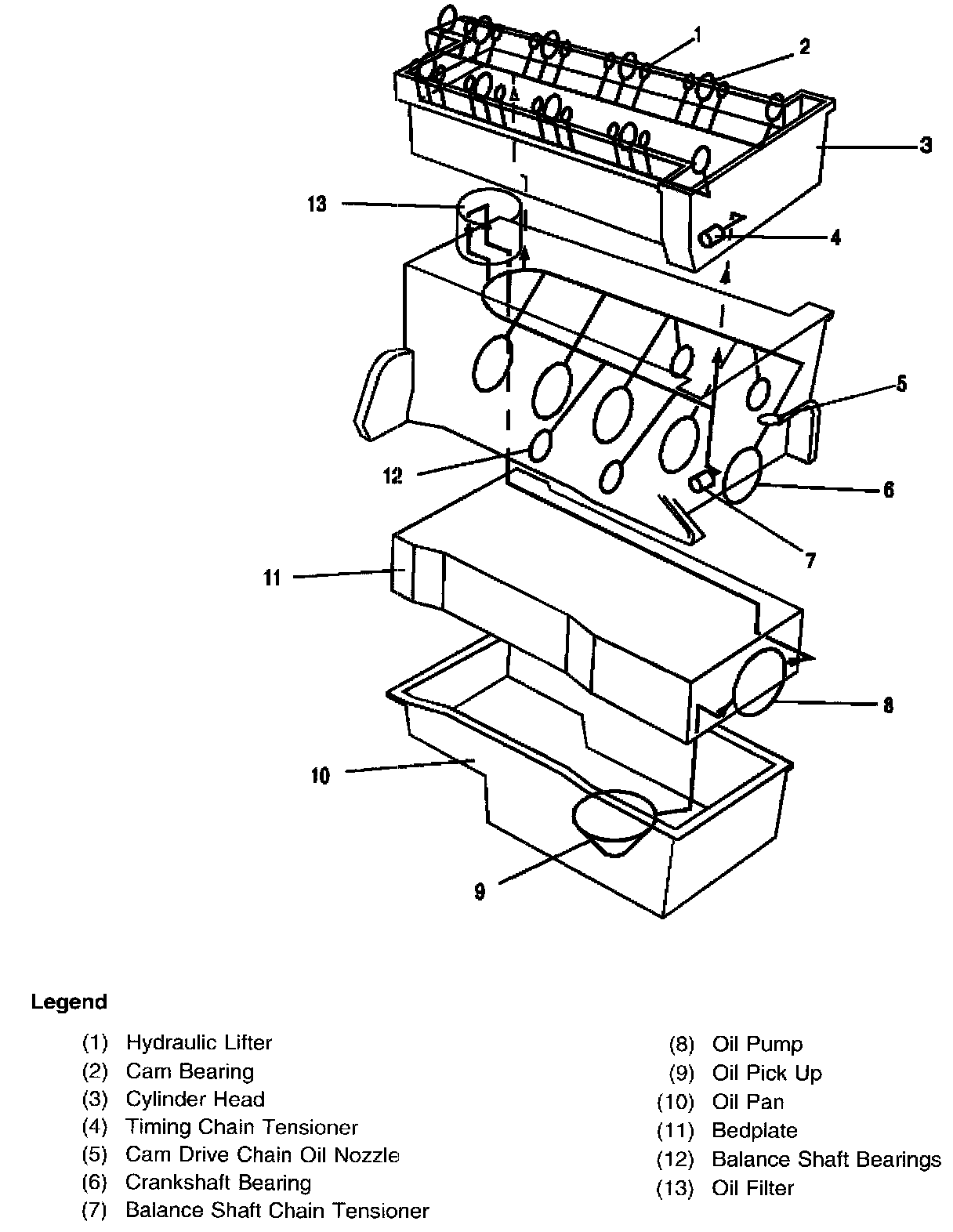 1
2
3
13
4
5
12
6
7
11
8
10
9

Legend

(1) Hydraulic Lifter
(2) Cam Bearing
(3) Cylinder Head
(4) Timing Chain Tensioner
(5) Cam Drive Chain Oil Nozzle
(6) Crankshaft Bearing
(7) Balance Shaft Chain Tensioner

(8) Oil Pump
(9) Oil Pick Up
(10) Oil Pan
(11) Bedplate
(12) Balance Shaft Bearings
(13) Oil Filter