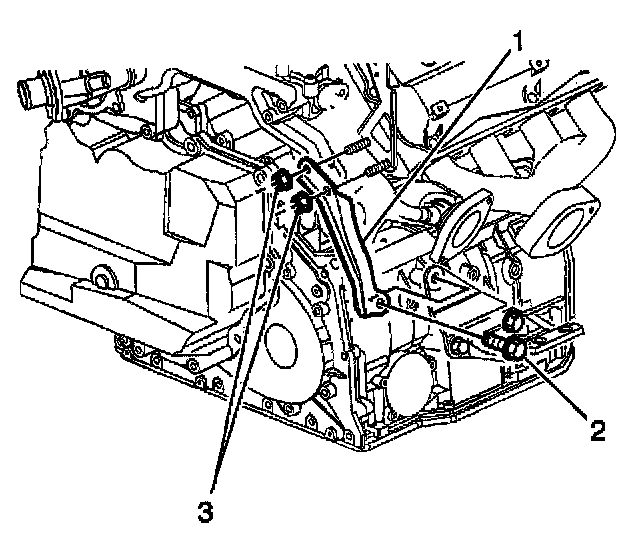 1
2
3