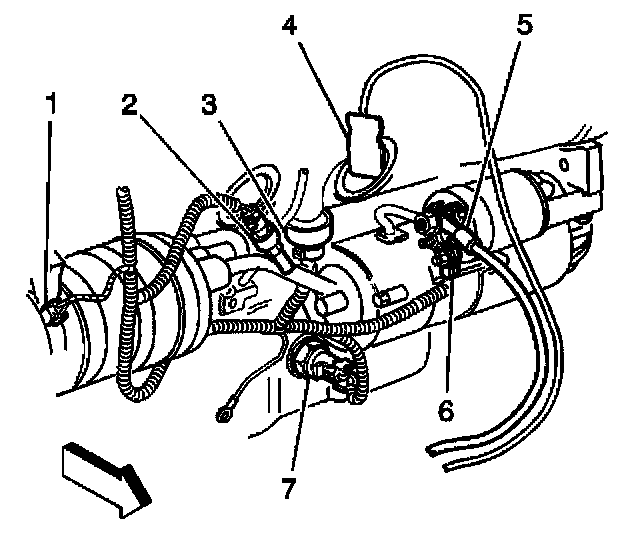 1
2
3
4
5
6
7