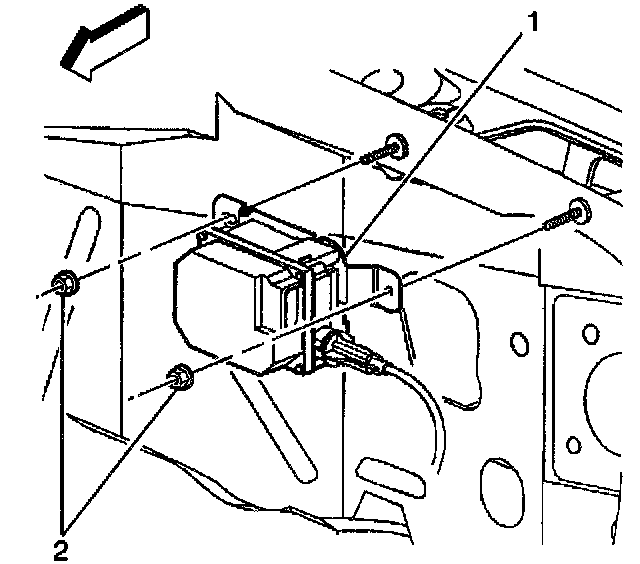 1

2