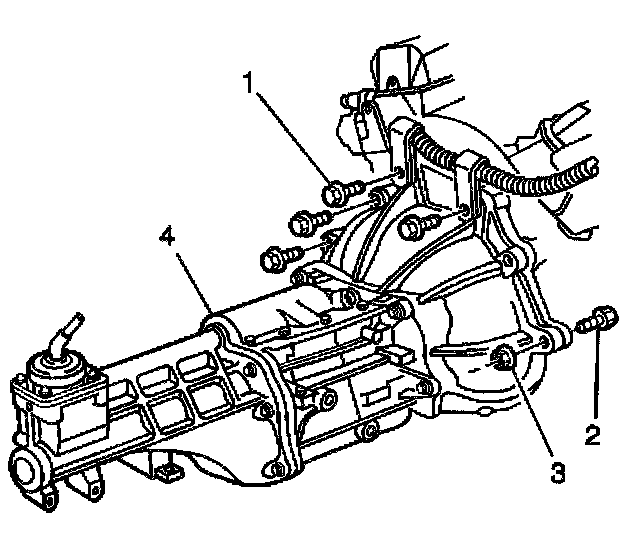 1
4
2
3