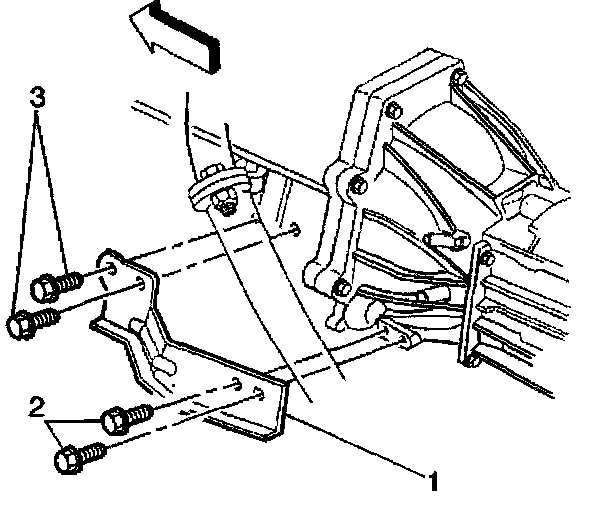 3
2
1