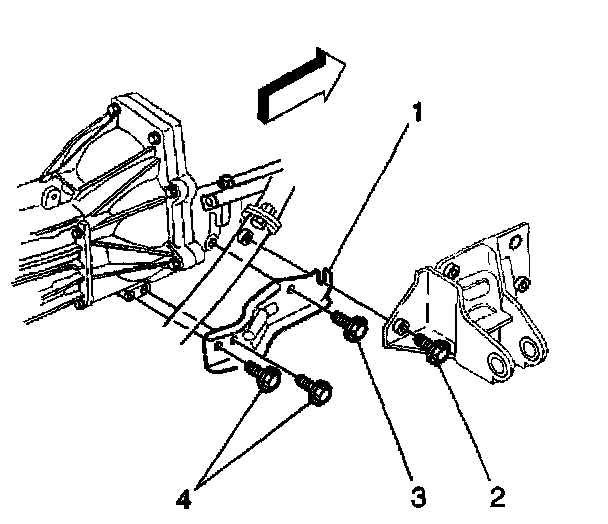 1

4

3

2