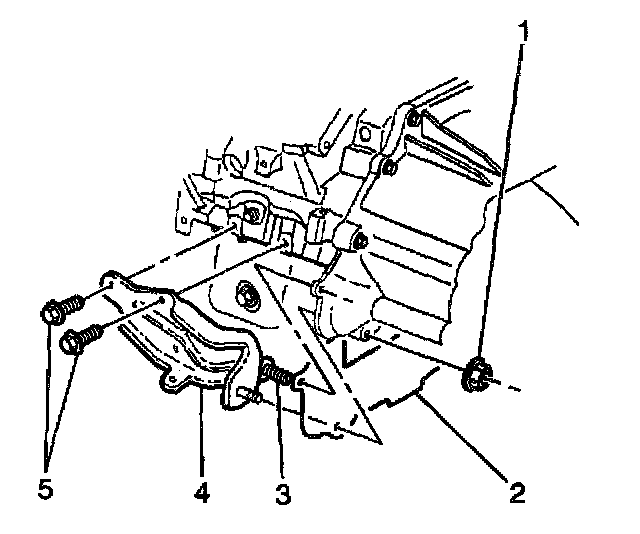 1

5

4

3

2