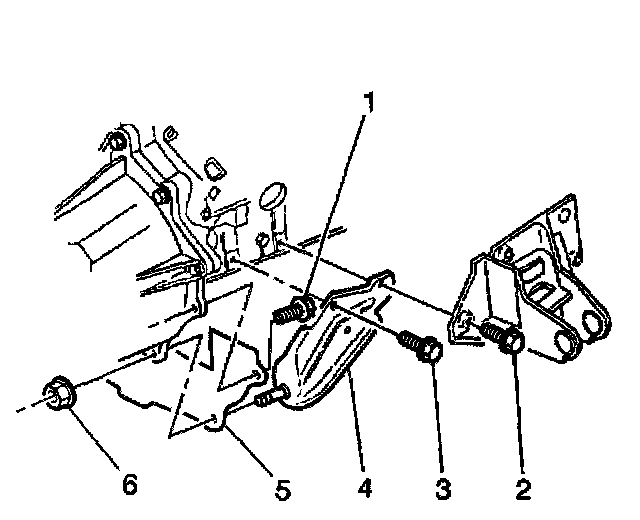 1
6
5
4
3
2