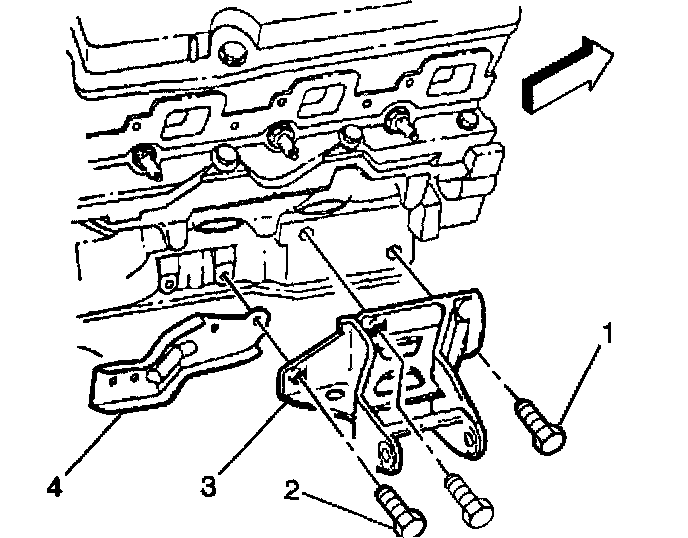 1
4
3
2