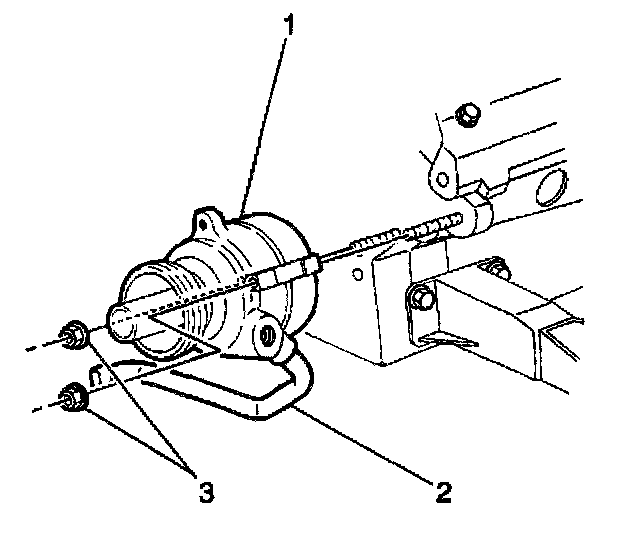 1

3

2