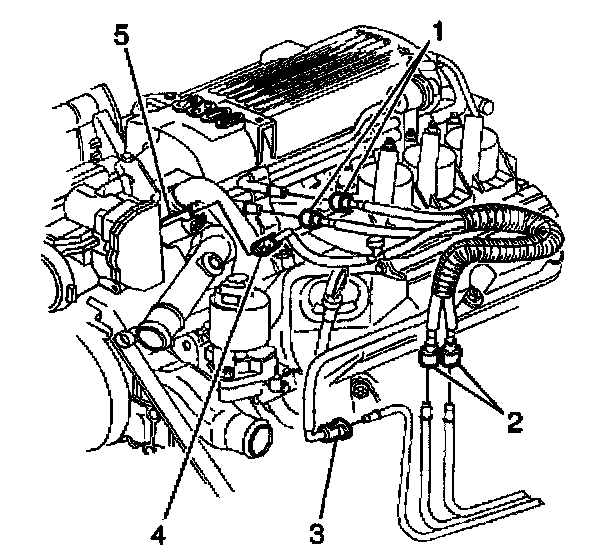 5
1
2
4
3