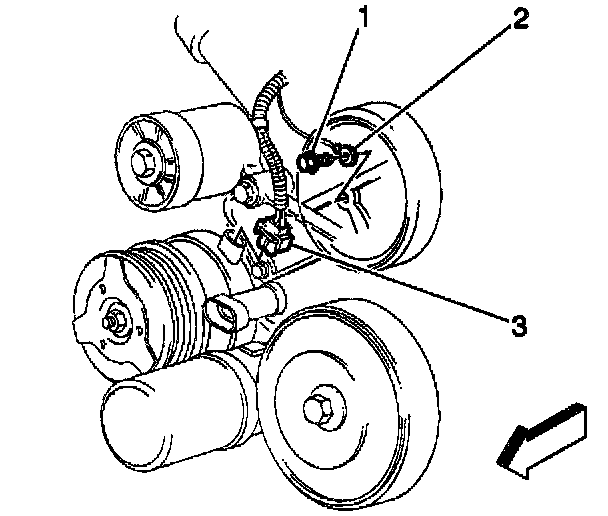 1
2
3