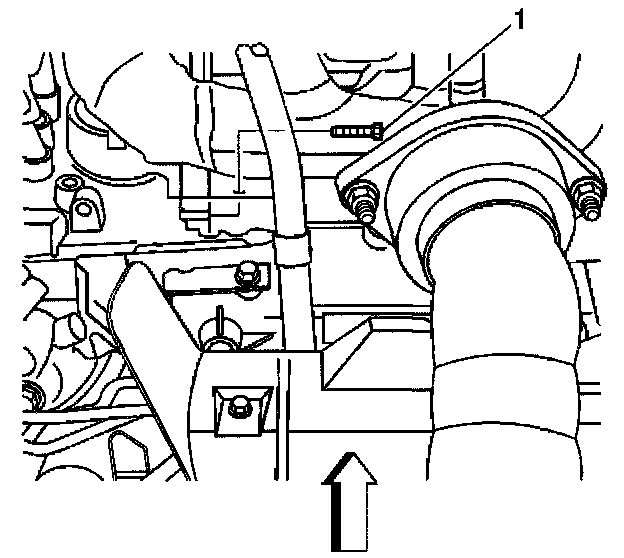 1