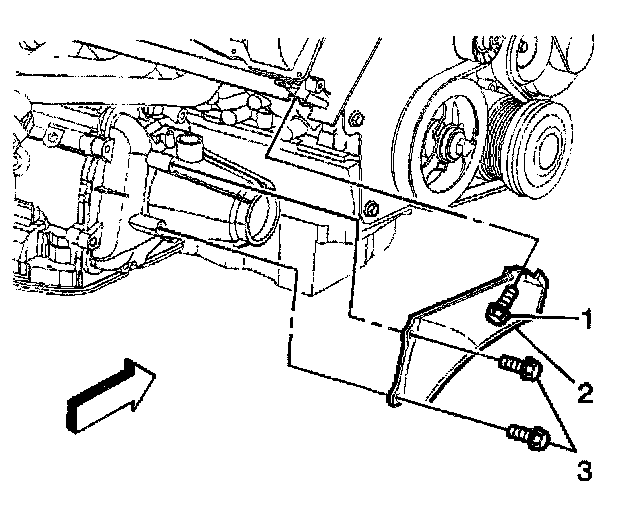 1
2
3