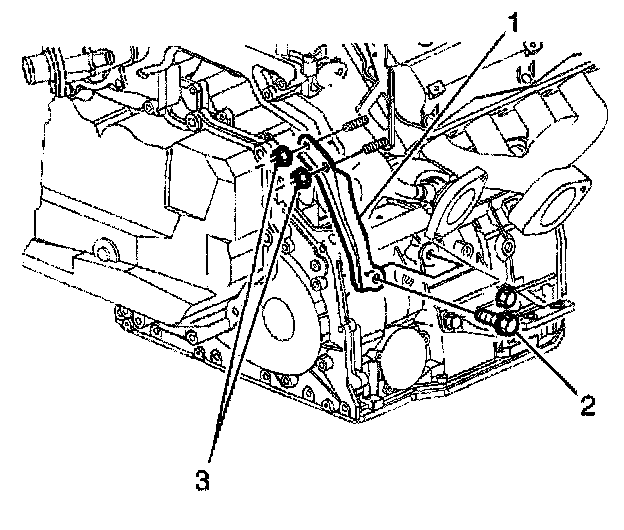 1
2
3