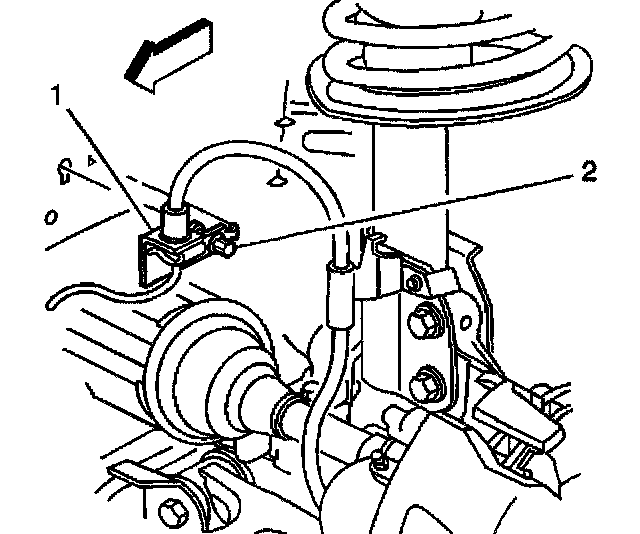 1

2