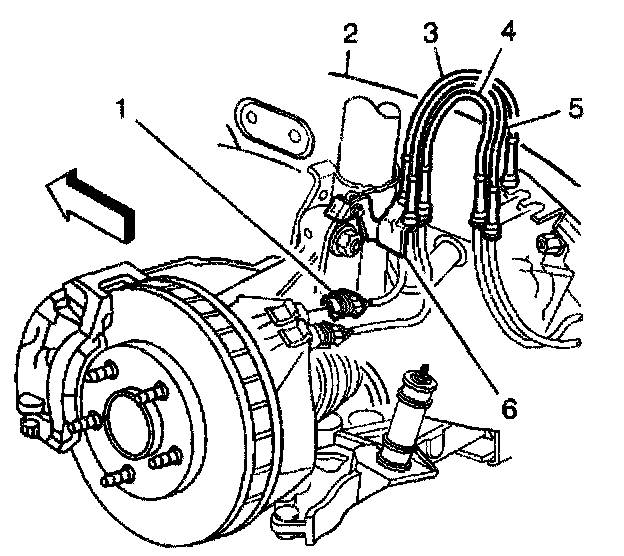 2
3
4
1
5
6