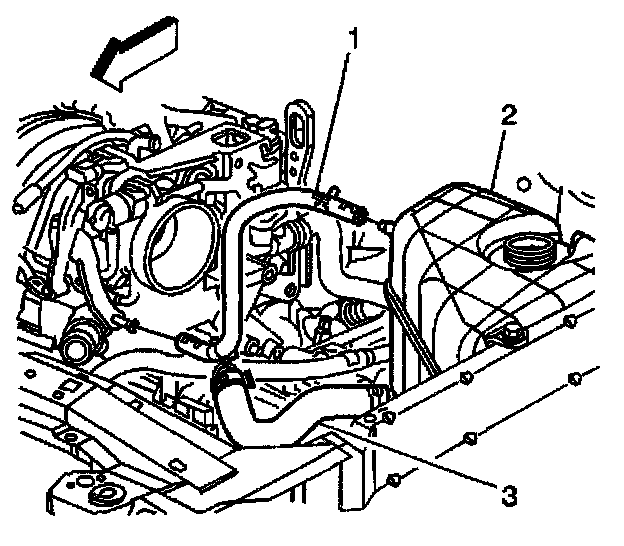 1
2
3