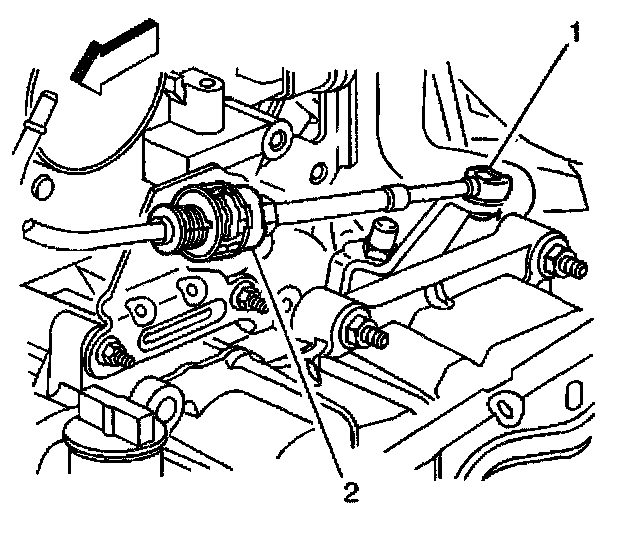 1

2