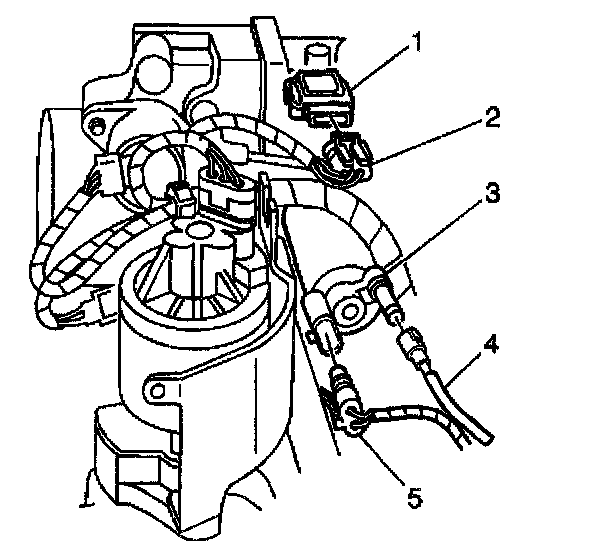 1
2
3
4
5