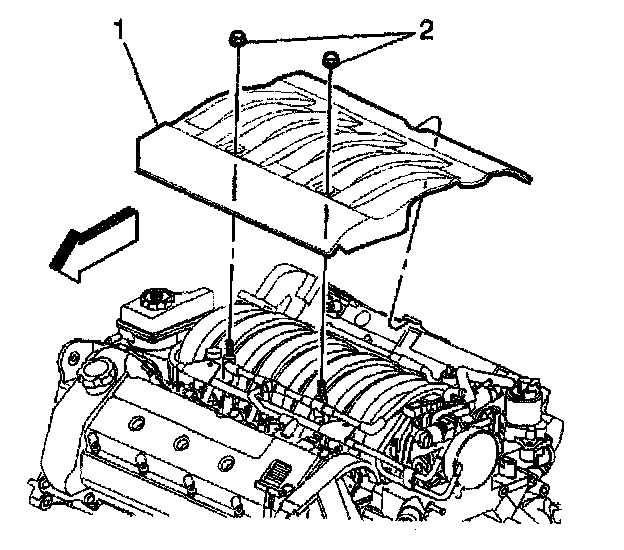 1
2