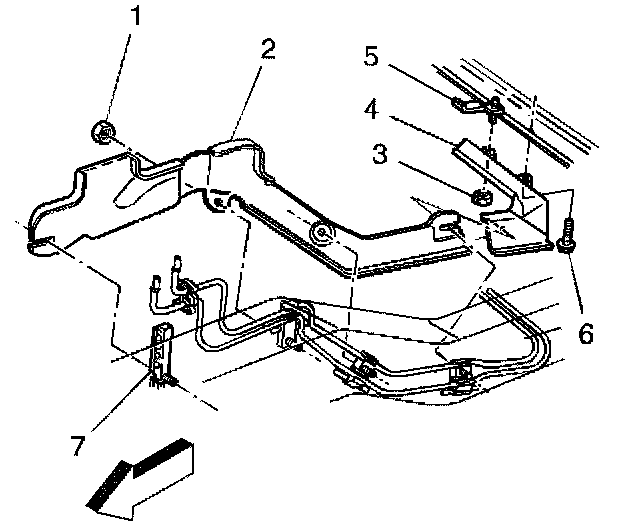 1
2
5
4
3
6
7